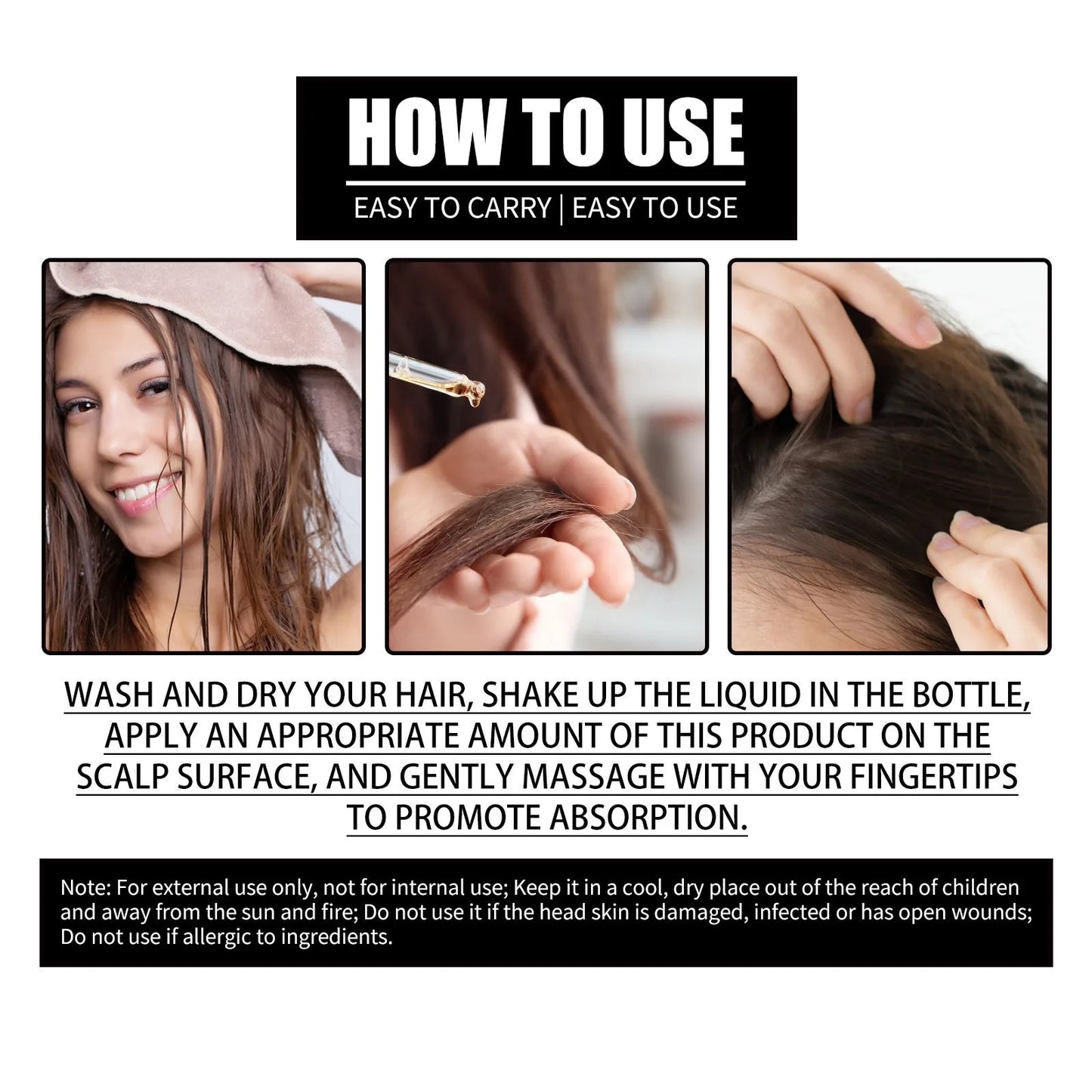 HOW TO USE

EASY TO CARRY | EASY TO USE

WASH AND DRY YOUR HAIR, SHAKE UP THE LIQUID IN THE BOTTLE, APPLY AN APPROPRIATE AMOUNT OF THIS PRODUCT ON THE SCALP SURFACE, AND GENTLY MASSAGE WITH YOUR FINGERTIPS TO PROMOTE ABSORPTION.

Note: For external use only, not for internal use; Keep it in a cool, dry place out of the reach of children and away from the sun and fire; Do not use it if the head skin is damaged, infected or has open wounds; Do not use if allergic to ingredients.