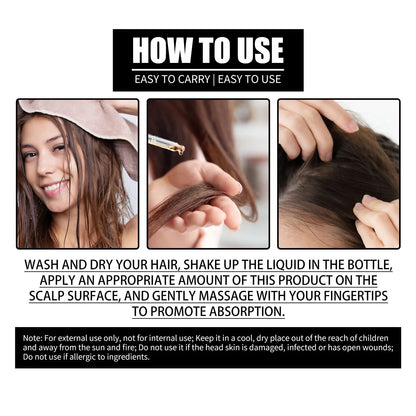 HOW TO USE
EASY TO CARRY | EASY TO USE

WASH AND DRY YOUR HAIR, SHAKE UP THE LIQUID IN THE BOTTLE, APPLY AN APPROPRIATE AMOUNT OF THIS PRODUCT ON THE SCALP SURFACE, AND GENTLY MASSAGE WITH YOUR FINGERTIPS TO PROMOTE ABSORPTION.

Note: For external use only, not for internal use; Keep it in a cool, dry place out of the reach of children and away from the sun and fire; Do not use it if the head skin is damaged, infected or has open wounds; Do not use if allergic to ingredients.